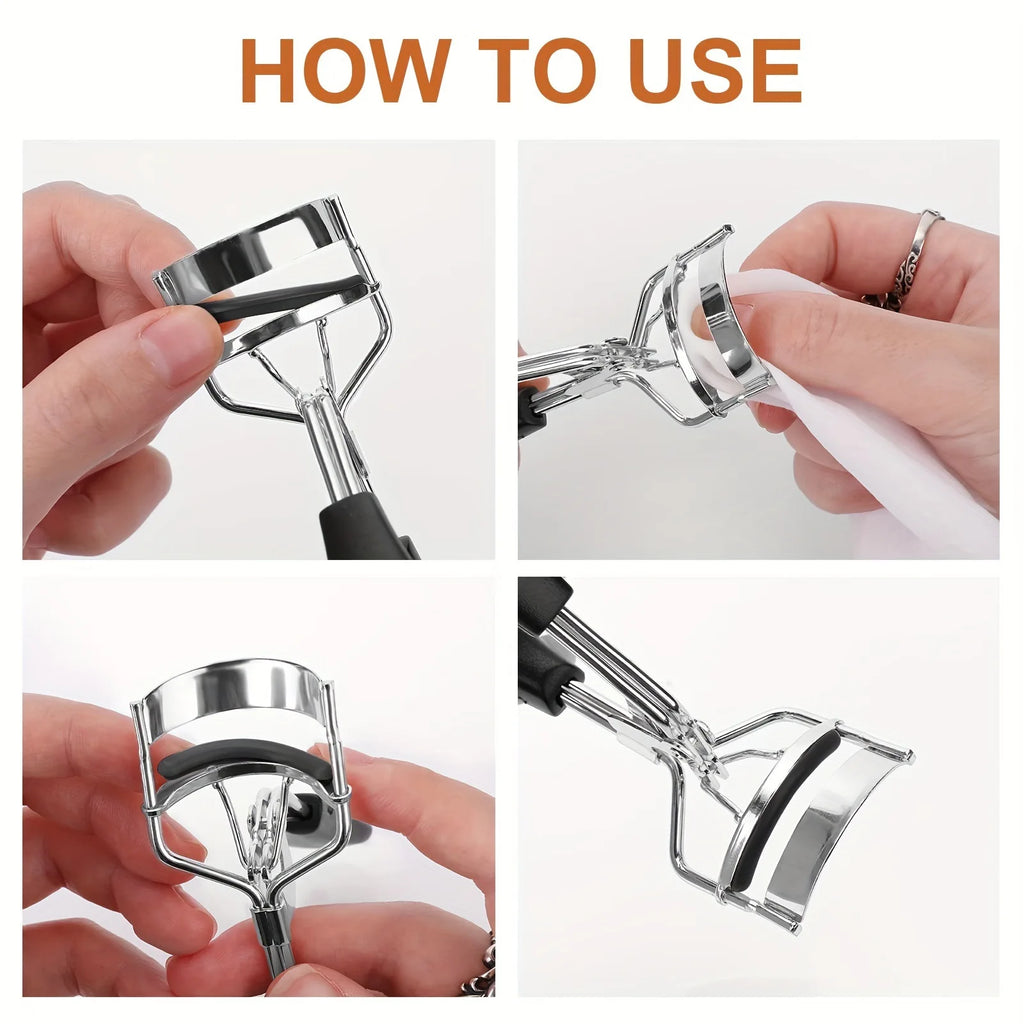 HOW TO USE